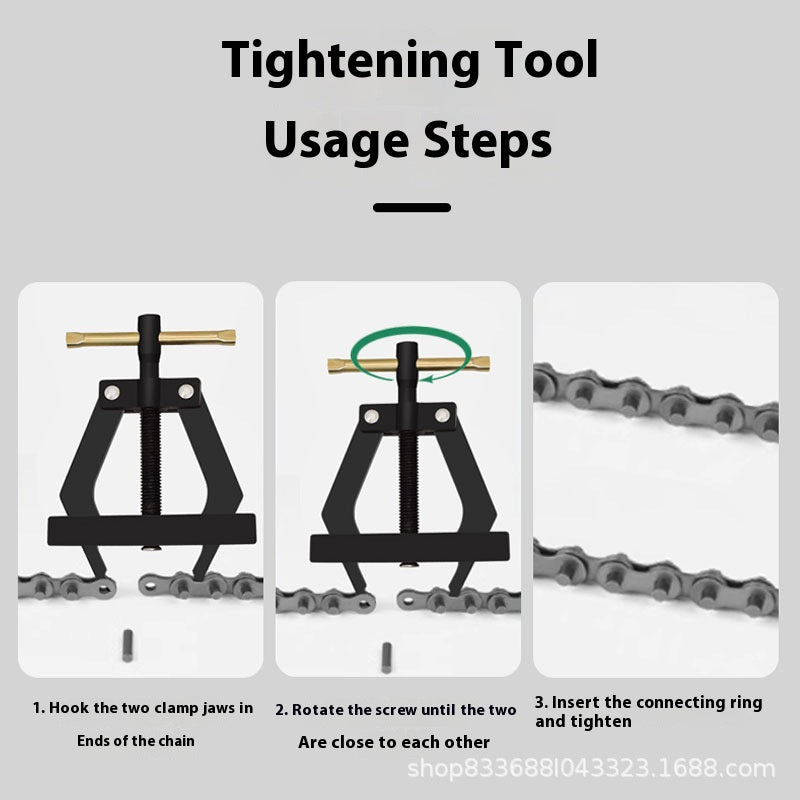 Tightening Tool
Usage Steps

1. Hook the two clamp jaws in
Ends of the chain

2. Rotate the screw until the two
Are close to each other

3. Insert the connecting ring and tighten

shop833688l043323.1688.com